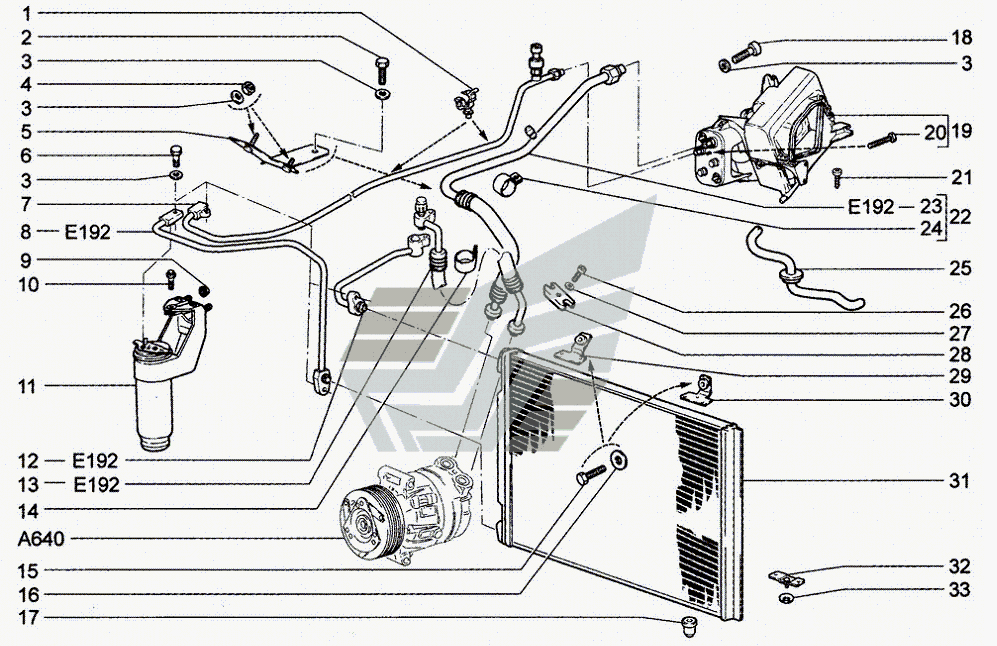 1
2
3
4
3
5
6
3
7
8 — E192
9
10
11
12 — E192
13 — E192
14
A640
15
16
17
18
3
20 19
21
E192 — 23
24 22
25
26
27
28
29
30
31
32
33