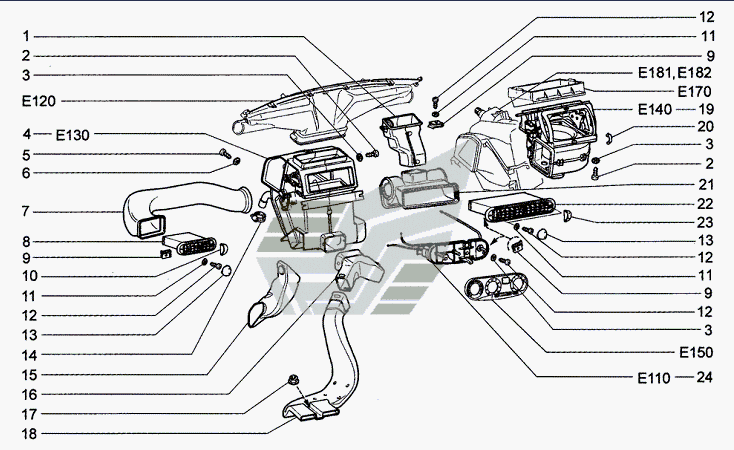 1
2
3
E120
4 — E130
5
6
7
8
9
10
11
12
13
14
15
16
17
18

12
11
9
E181, E182
E170
E140 — 19
20
3
2
21
22
23
13
12
11
9
12
3
E150
E110 — 24