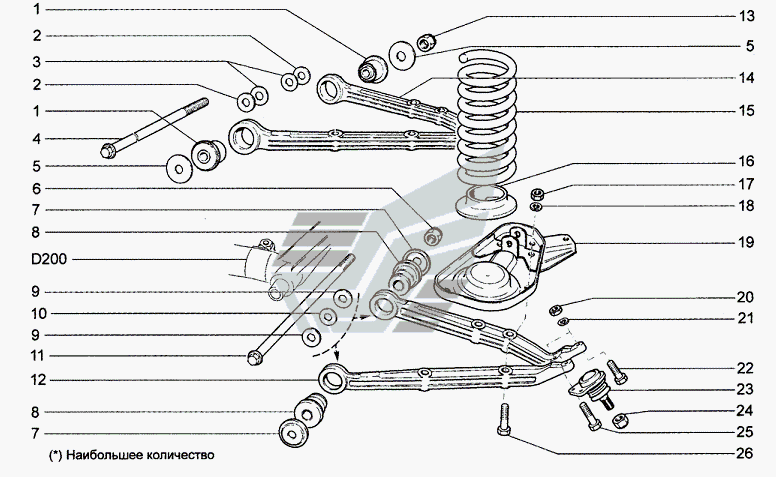 1
2
3
2
1
4
5
6
7
8
D200
9
10
9
11
12
8
7
13
5
14
15
16
17
18
19
20
21
22
23
24
25
26
(*) Наибольшее количество