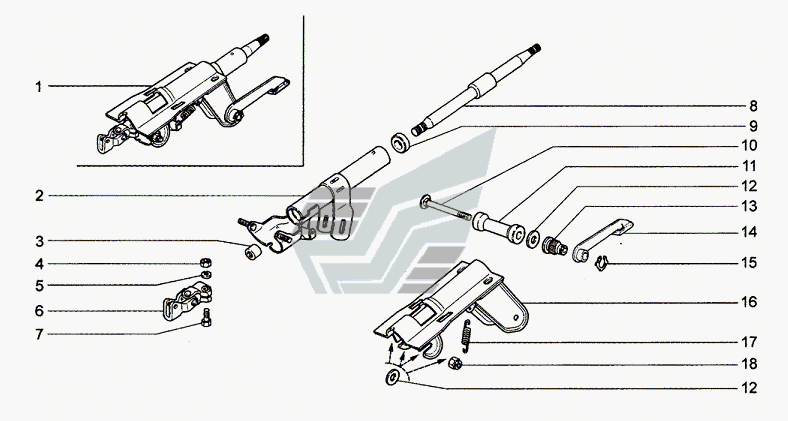 1
2
3
4
5
6
7
8
9
10
11
12
13
14
15
16
17
18
12