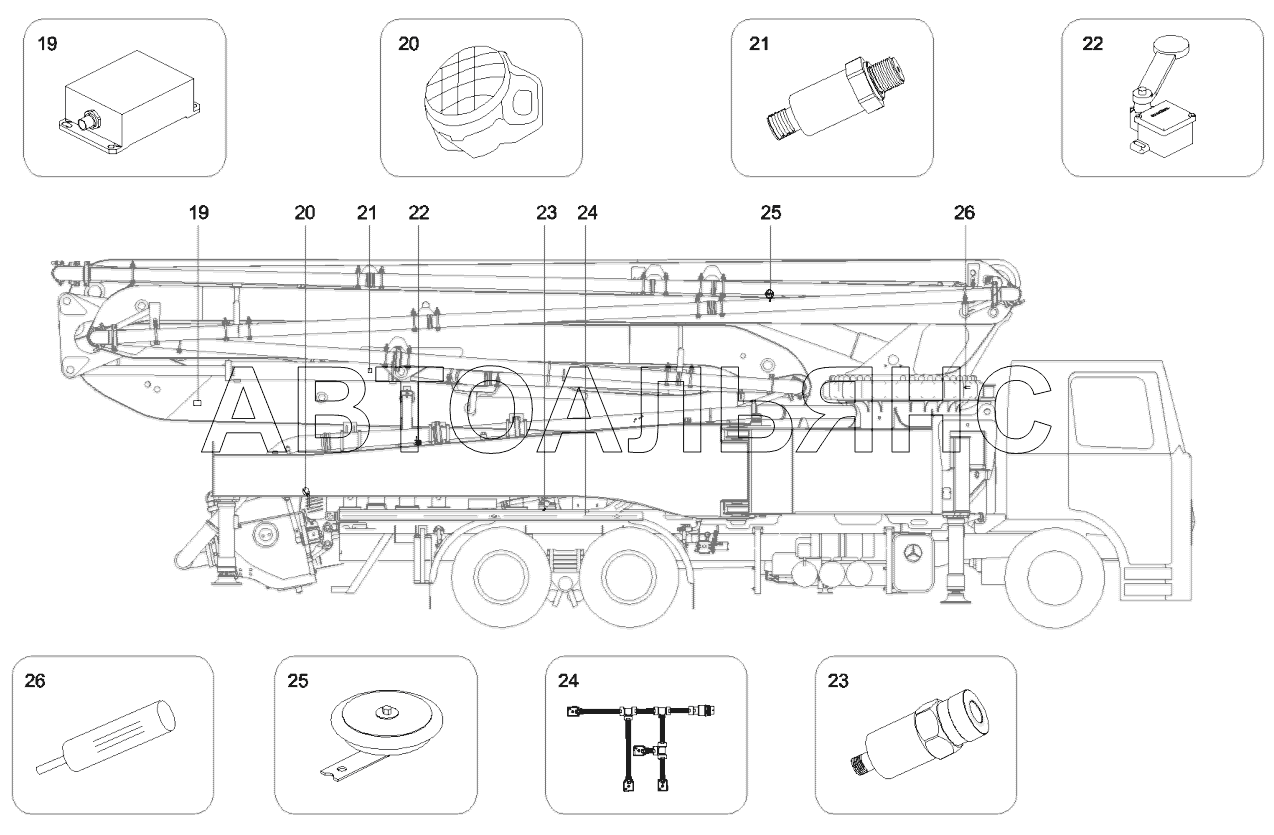 19

20

21

22

19 20 21 22 23 24 25 26

АВТОАЛЬЯНС

26

25

24

23