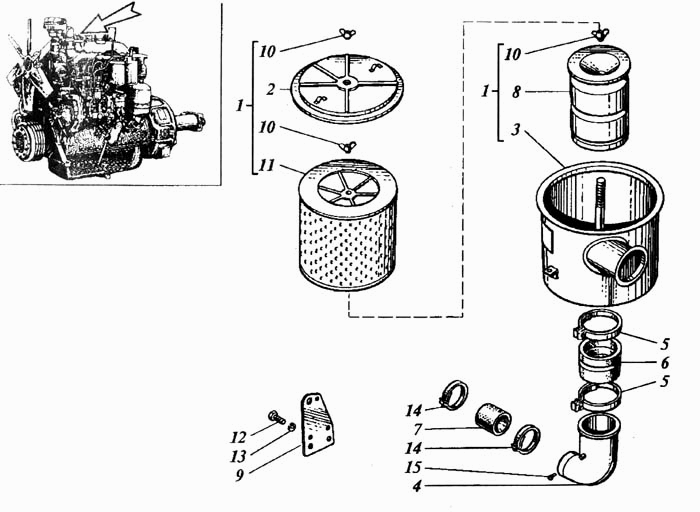 10
2
1
10
11
10
1
8
3
5
6
5
14
7
14
15
4
12
13
9