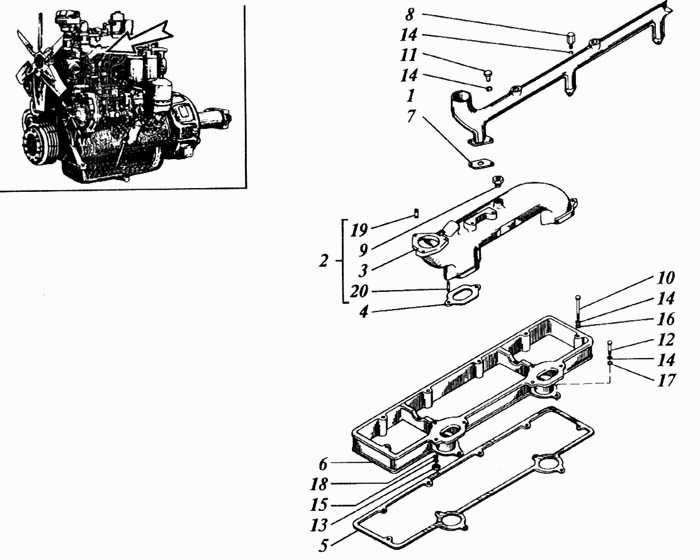 8
14
11
14
1
7
19
9
2
3
20
4
10
14
16
12
14
17
6
18
15
13
5