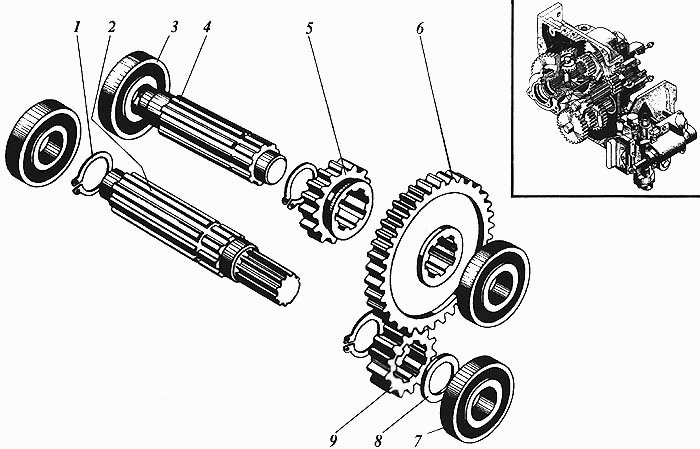 1 2 3 4 5 6

9 8 7