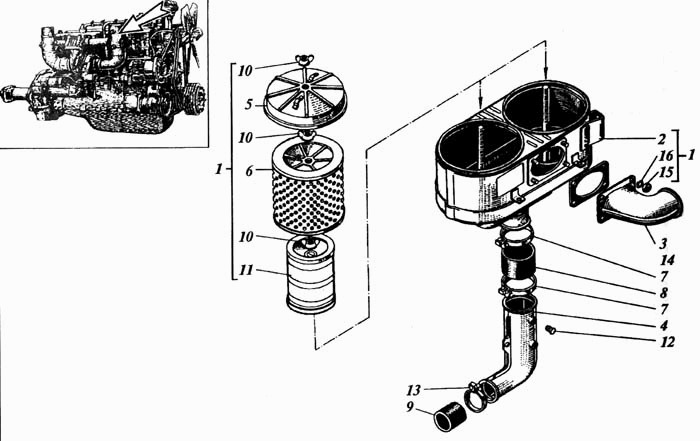 10
5
10
1
6
10
11
2
16
15
1
3
14
7
8
7
4
12
13
9