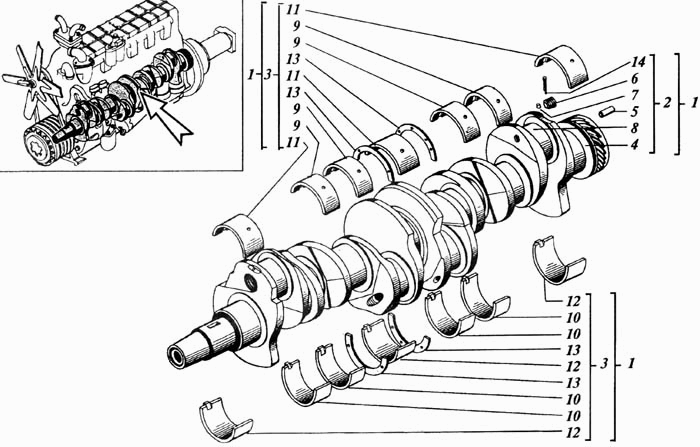 1 3 11
9
9
13
11
13
9
9
11

14
6
7
5
8
4
2 1

12
10
10
13
12
13
10
10
12
3 1