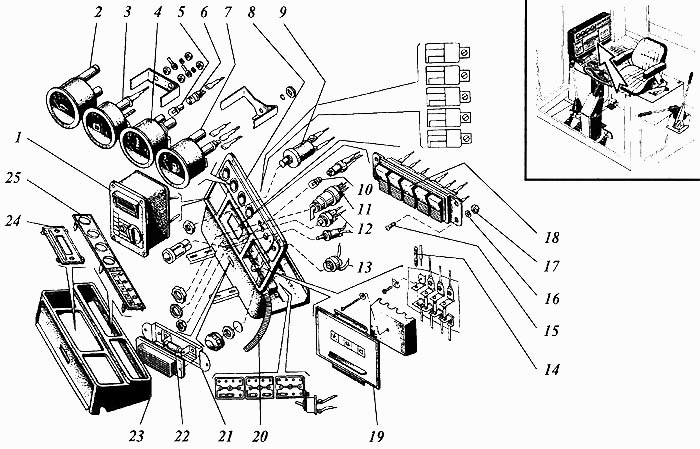 2 3 4 5 6 7 8 9
1
25
24
10
11
12
13
18
17
16
15
14
23 22 21 20 19