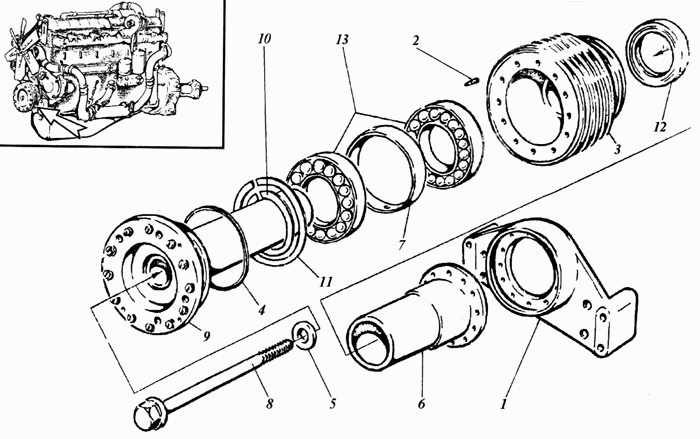 10
13
2
12
3
7
11
4
9
8
5
6
1