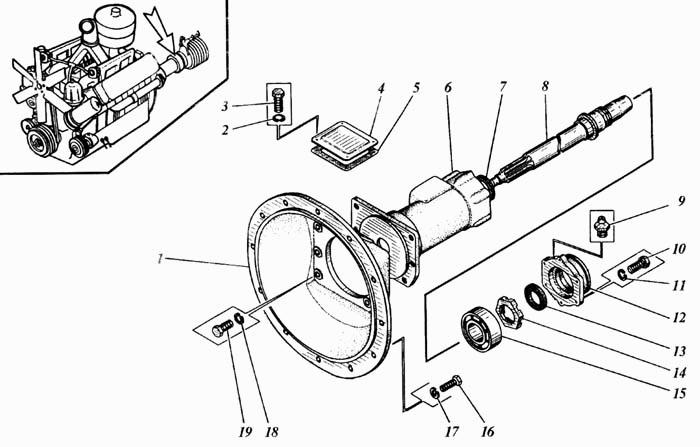 3
2
4
5
6
7
8
9
10
11
12
13
14
15
1
19
18
17
16