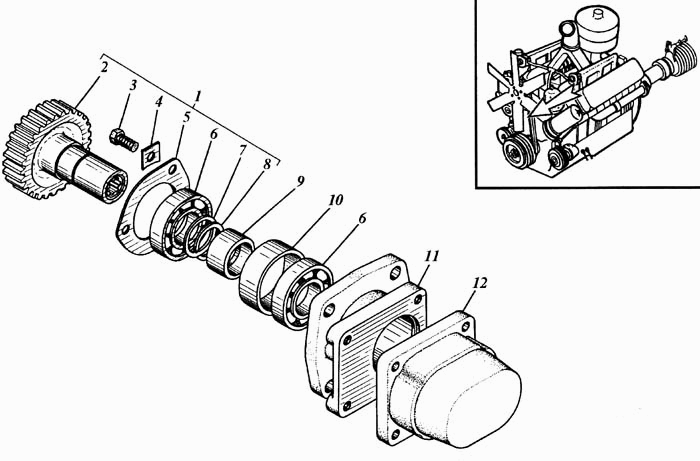 2
3
4
1
5
6
7
8
9
10
6
11
12