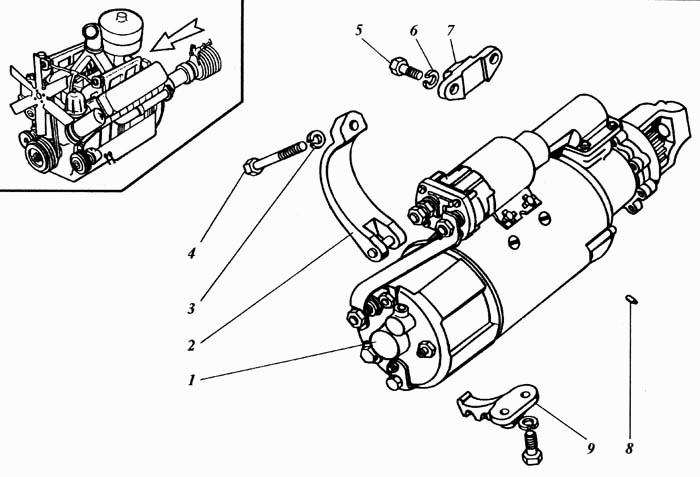 5
6
7
4
3
2
1
9
8