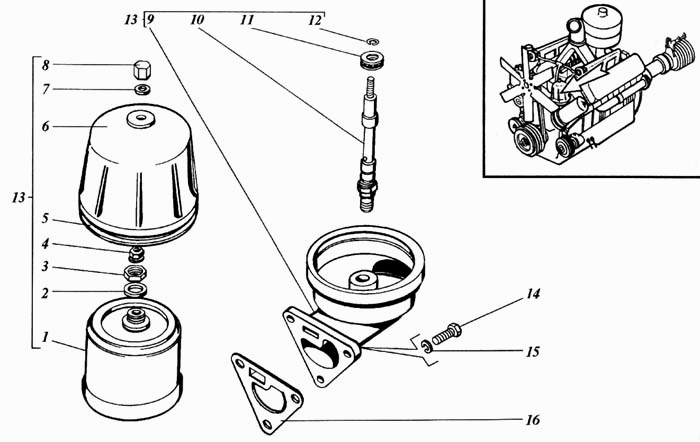 13 9 10 11 12

8
7
6
13
5
4
3
2
1

14
15
16