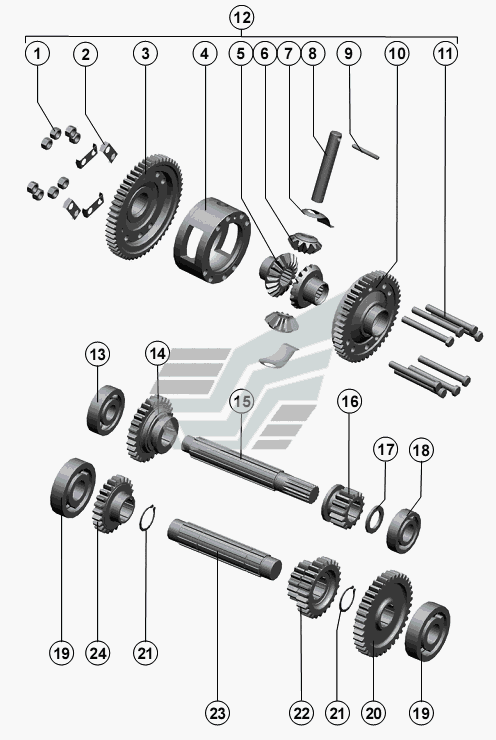 12
1 2 3 4 5 6 7 8 9 10 11
13 14
15
16
17 18
19 24 21 23 22 21 20 19