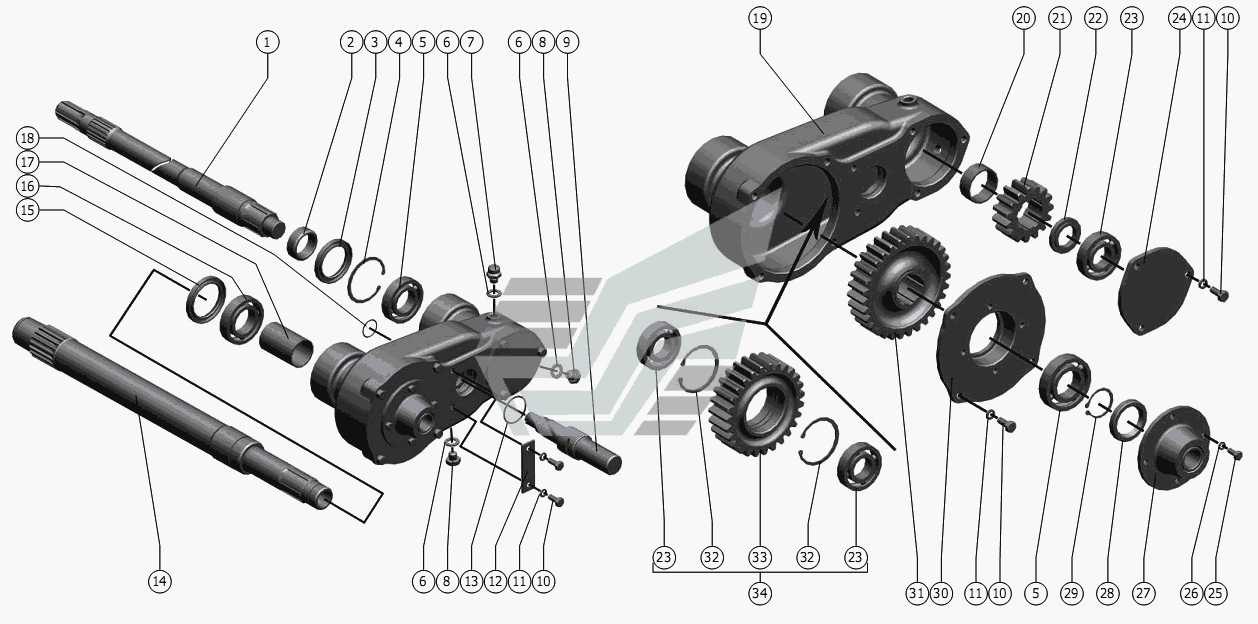 1
2
3
4
5
6
7
6
8
9
18
17
16
15
14
6
8
13
12
11
10
19
20
21
22
23
24
11
10
23
32
33
32
23
34
31
30
11
10
5
29
28
27
26
25