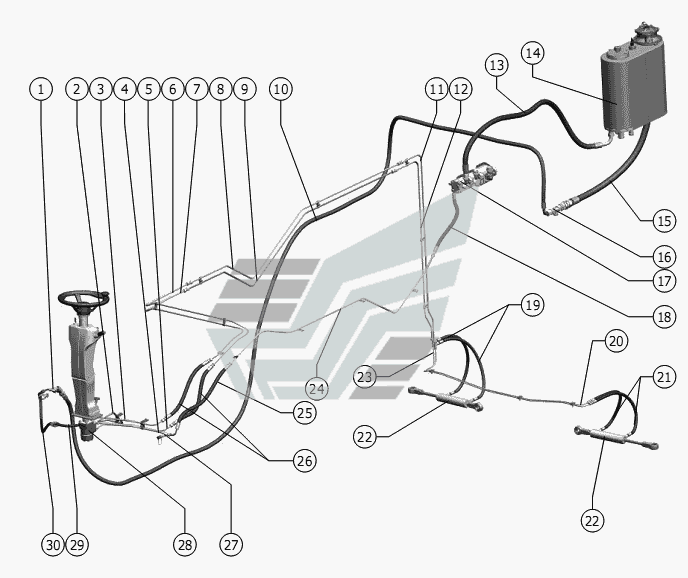 1 2 3 4 5 6 7 8 9 10 11 12 13 14 15 16 17 18 19 20 21 22 23 24 25 26 22 27 28 29 30