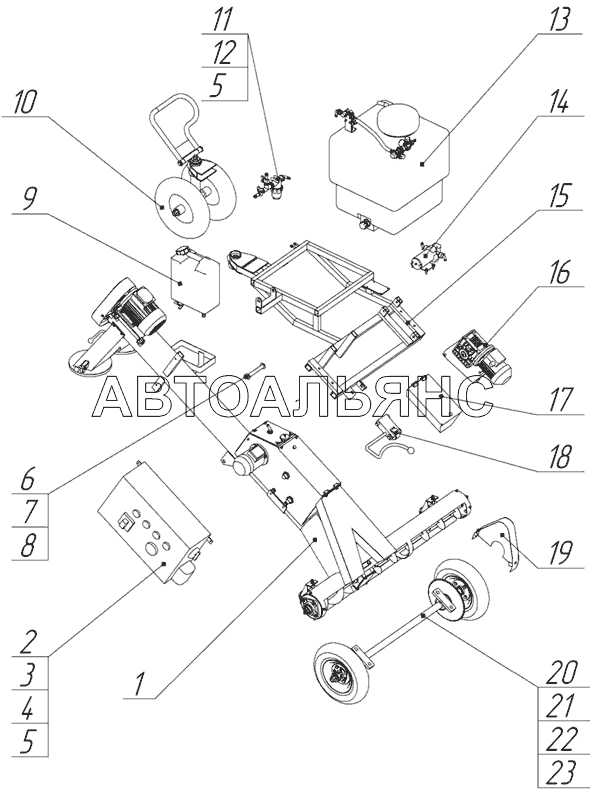 11
12
5
13
10
14
9
15
16
АВТОАЛЬЯНС
17
18
6
7
8
19
2
3
4
5
1
20
21
22
23