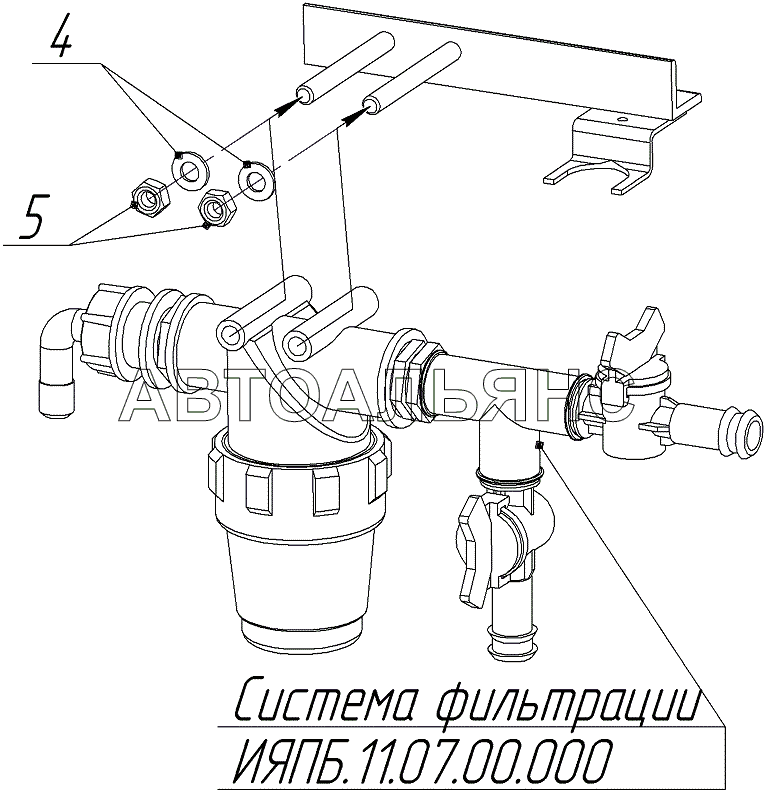 4

5

АВТОАЛЬЯНС

Система фильтрации
ИЯПБ.11.07.00.000