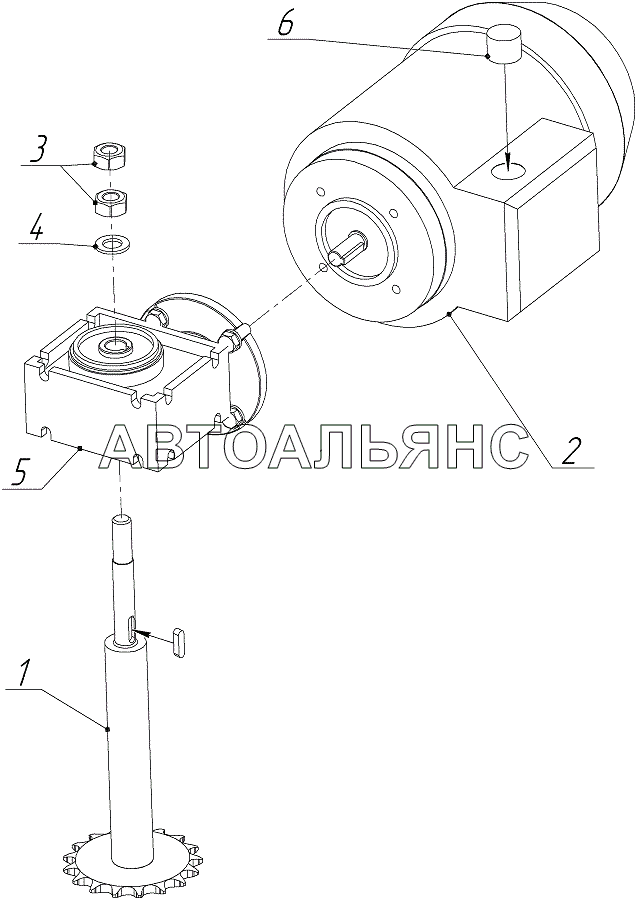 6
3
4
5
АВТОАЛЬЯНС
2
1