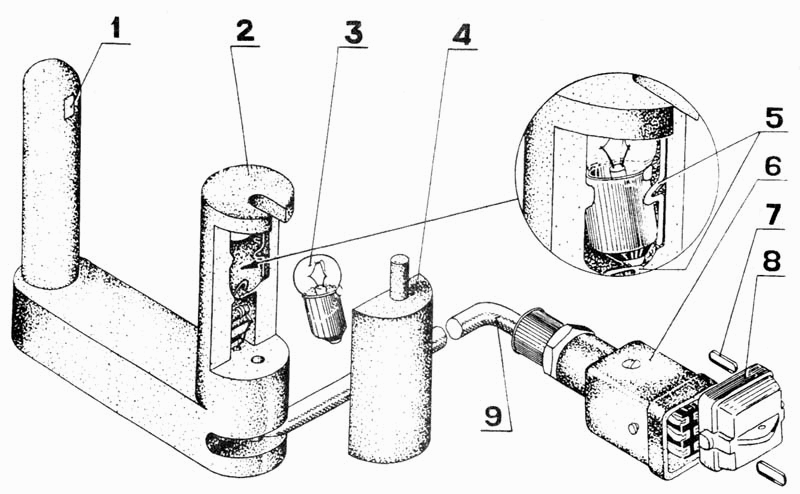 1
2
3
4
5
6
7
8
9