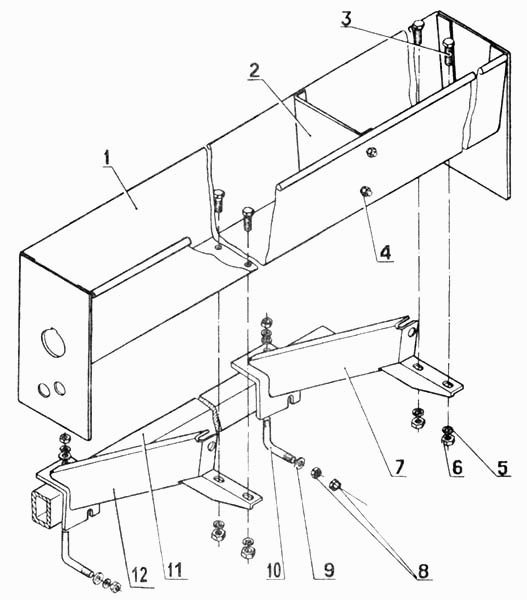 3
2
1
4
7
6
5
12
11
10
9
8