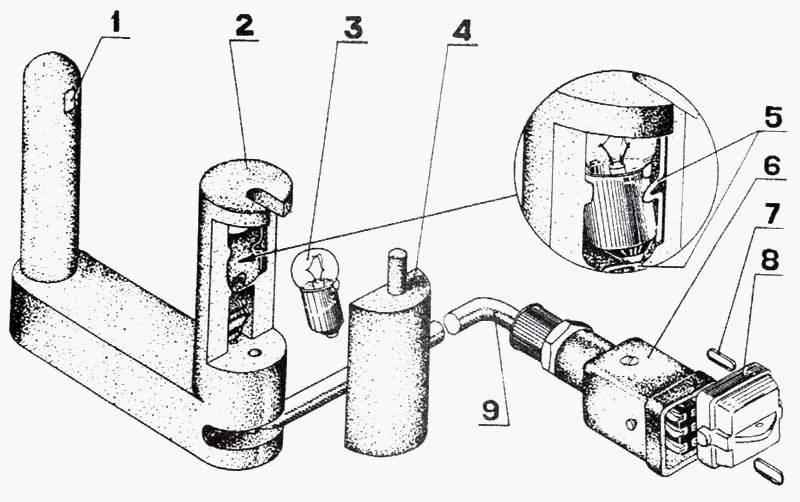 1
2
3
4
5
6
7
8
9