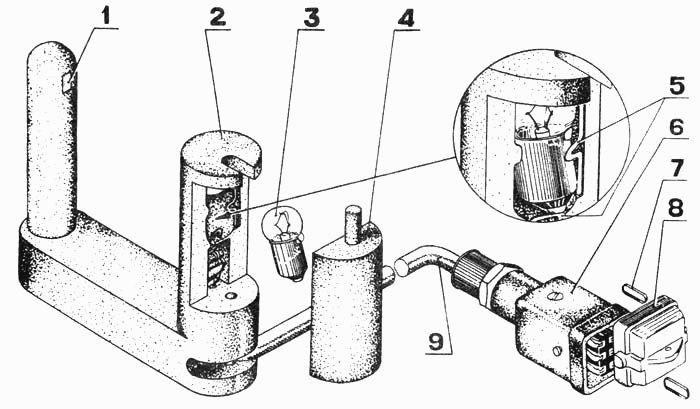 1
2
3
4
5
6
7
8
9