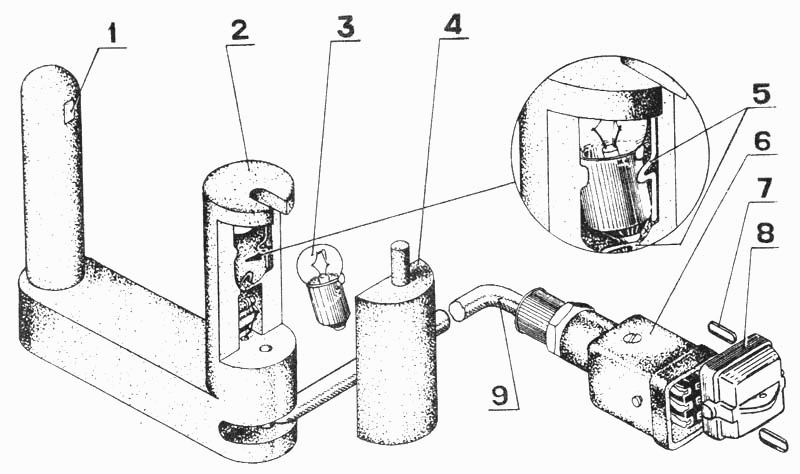 1
2
3
4
5
6
7
8
9