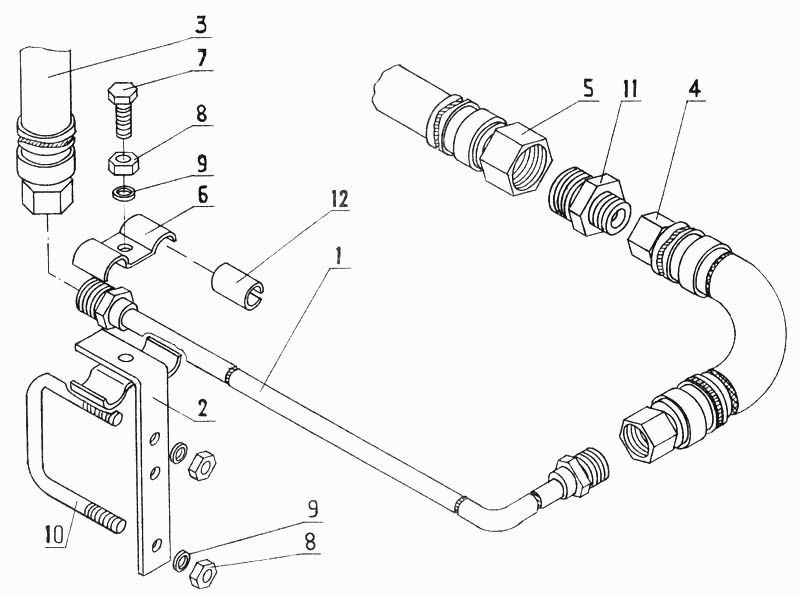 3
7
8
9
6
12
1
5
11
4
2
10
9
8