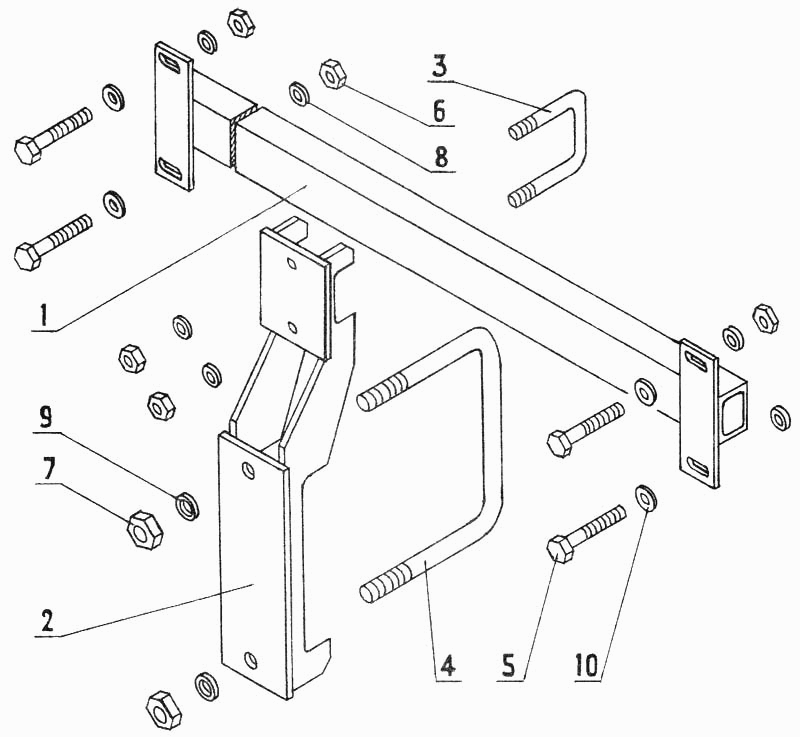 3
6
8
1
9
7
2
4
5
10