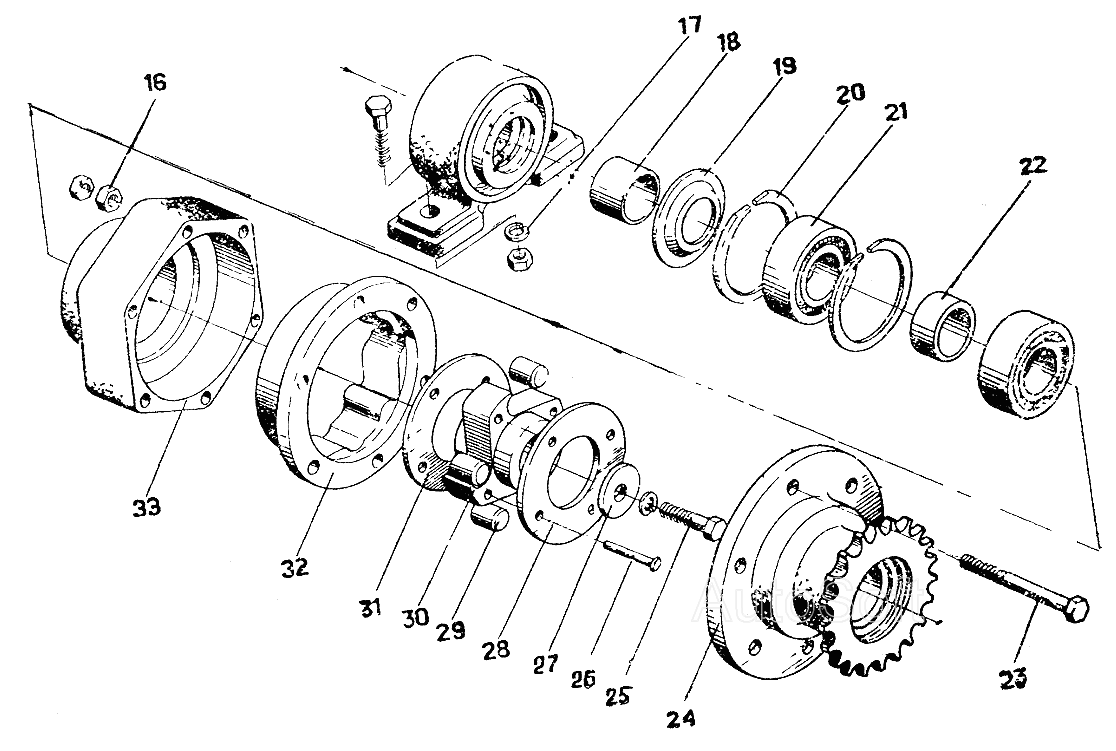 16
17
18
19
20
21
22
33
32
31
30
29
28
27
26
25
24
23