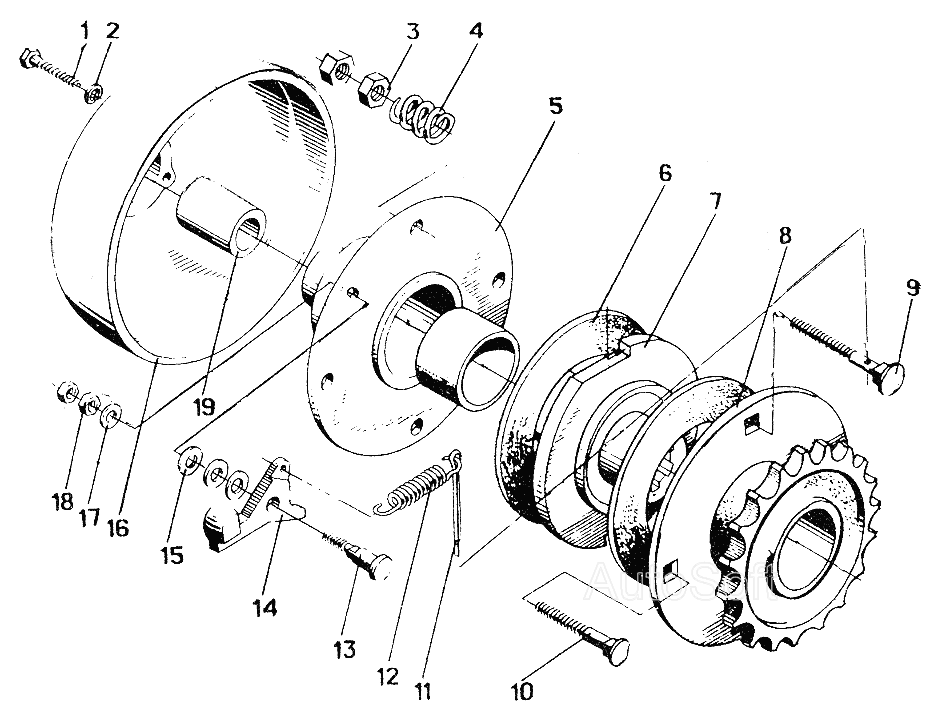 1 2 3 4 5 6 7 8 9 19 18 17 16 15 14 13 12 11 10 AutoSoft