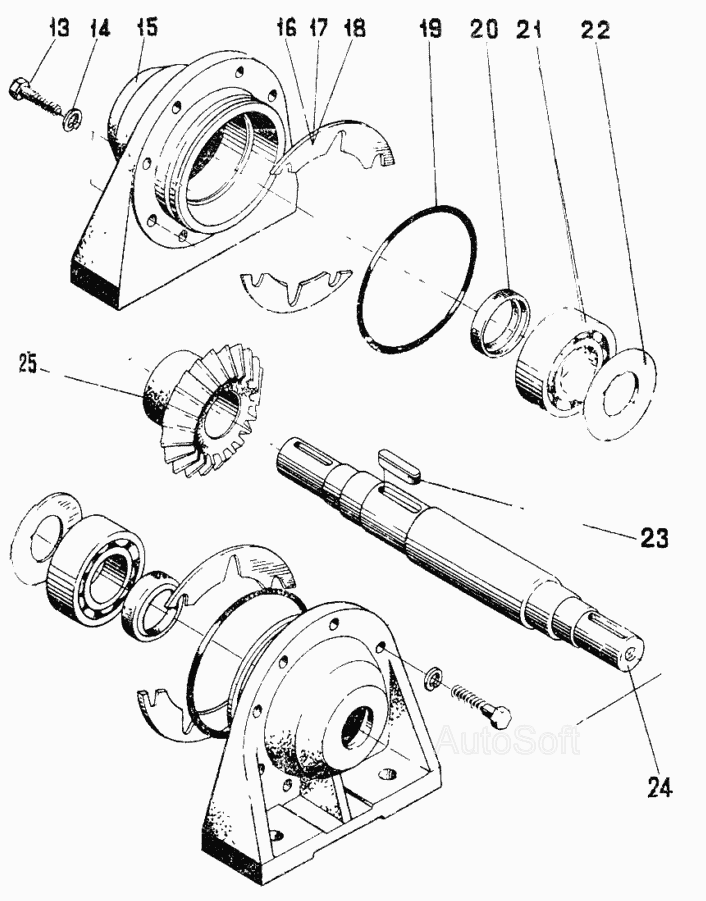 13 14 15 16 17 18 19 20 21 22

25

23

AutoSoft

24