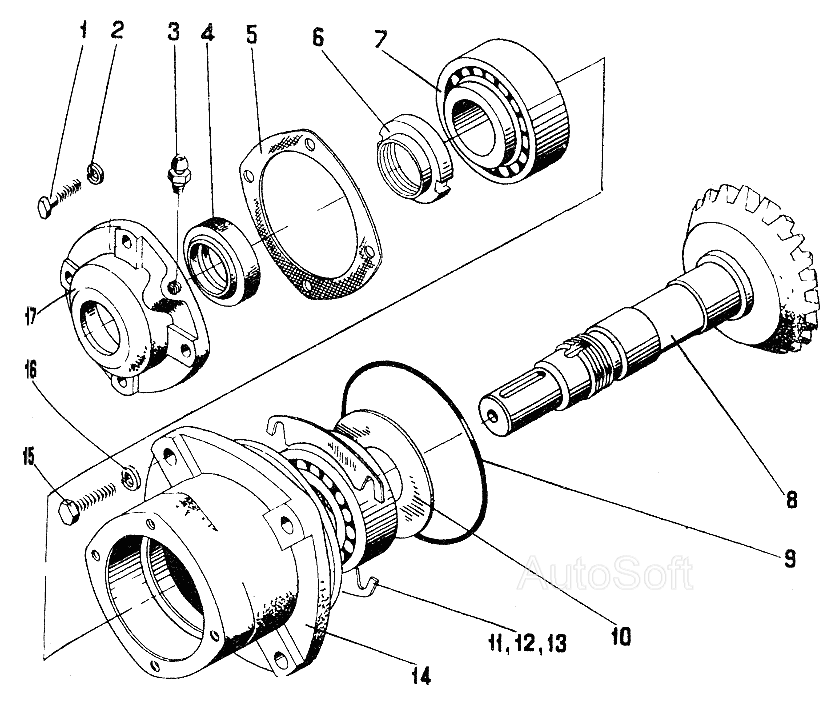 1 2 3 4 5 6 7
17
16
15
8
9
10
11, 12, 13
14
AutoSoft