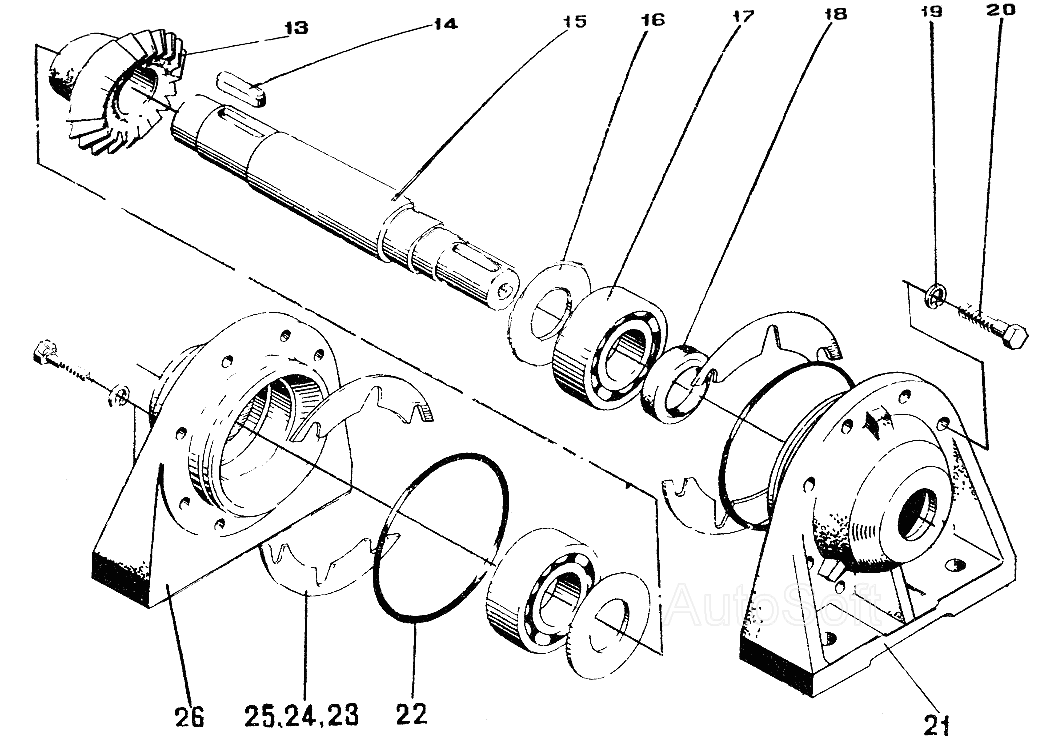 13
14
15
16
17
18
19
20
26
25,24,23
22
21
AutoSoft