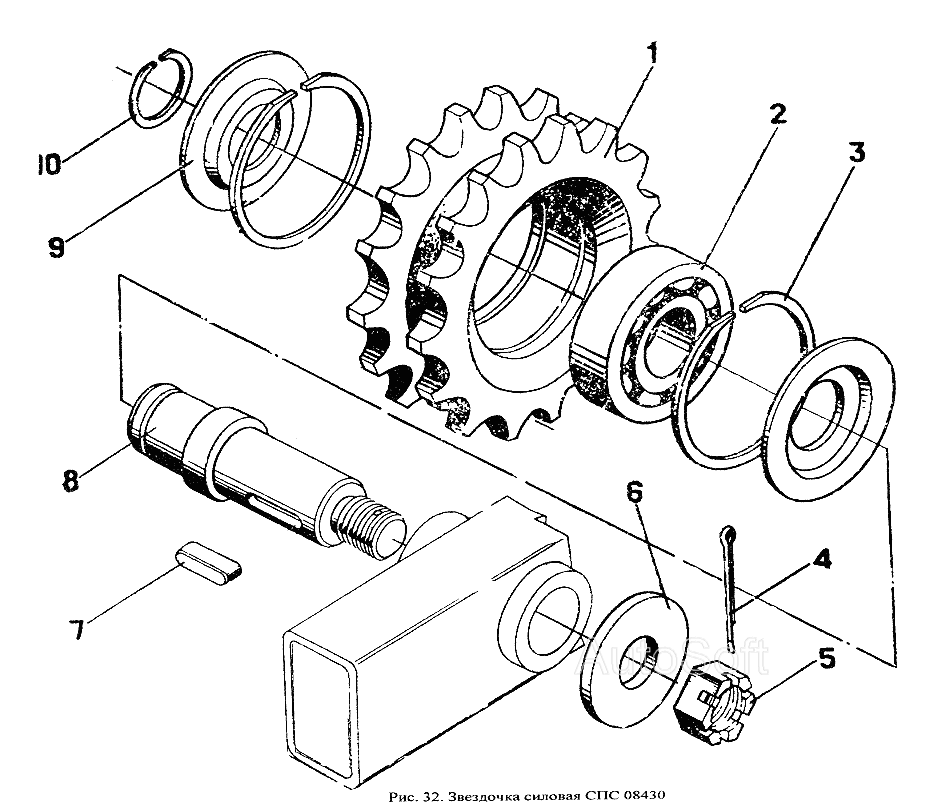 1
2
3
10
9
8
6
4
7
5
AutoSoft
Рис. 32. Звездочка силовая СПС 08430