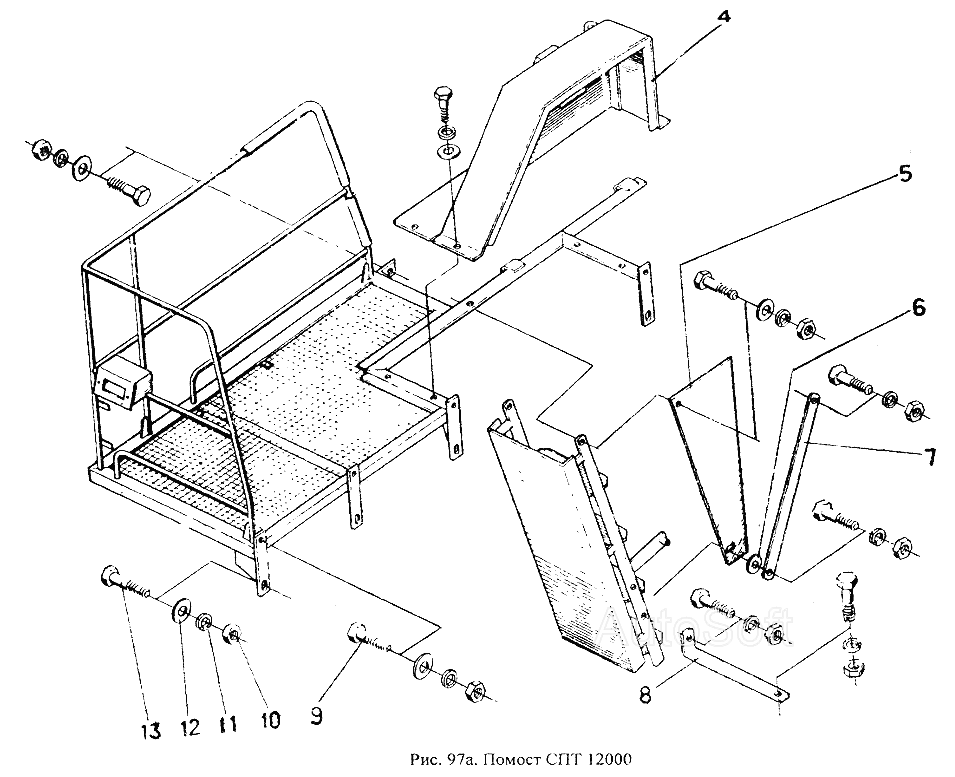 4
5
6
7
8
13 12 11 10 9
AutoSoft
Рис. 97а. Помост СПТ 12000