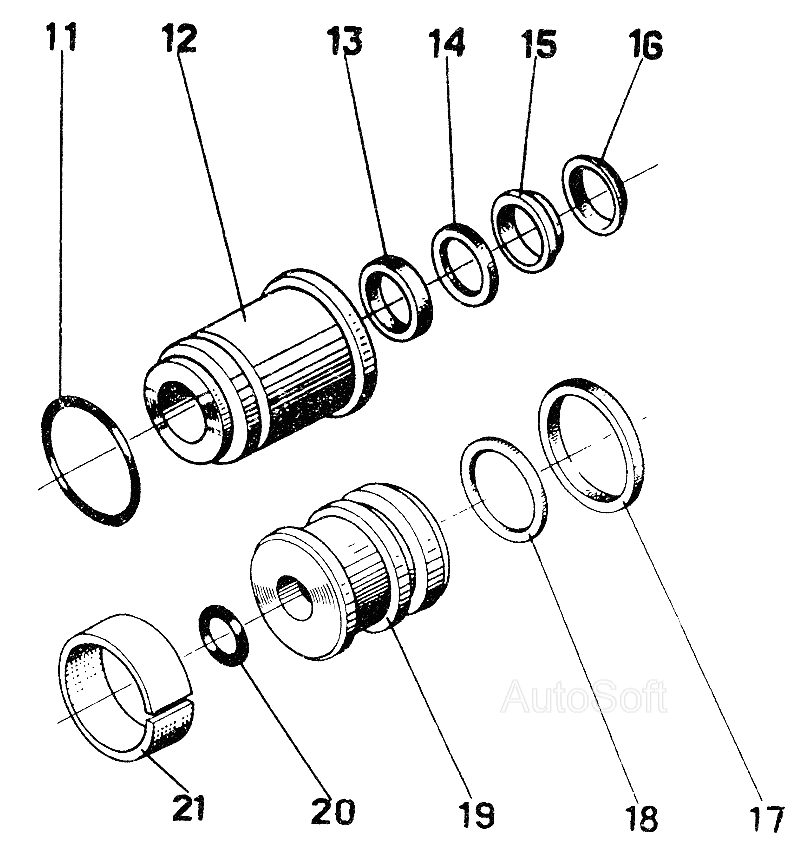 11
12
13
14
15
16
AutoSoft
21
20
19
18
17