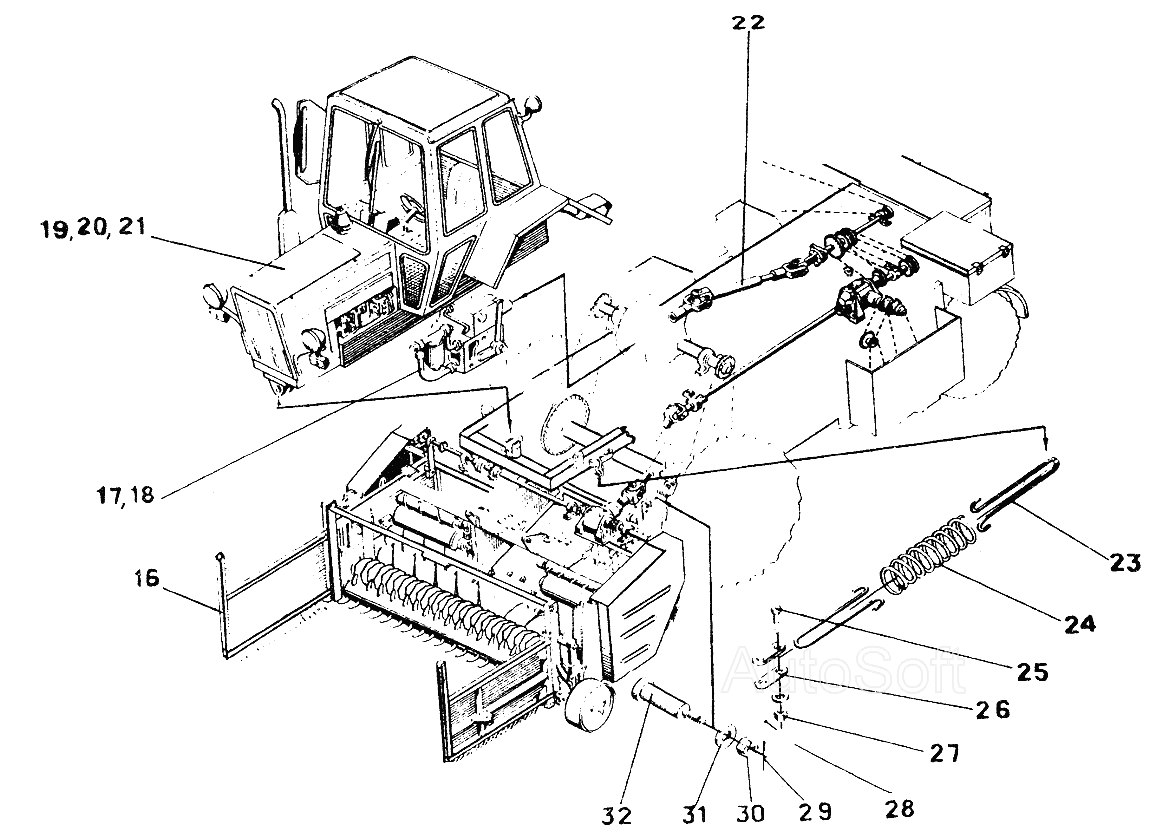 22
19, 20, 21
17, 18
16
23
24
25
26
27
28
29
30
31
32
AutoSoft