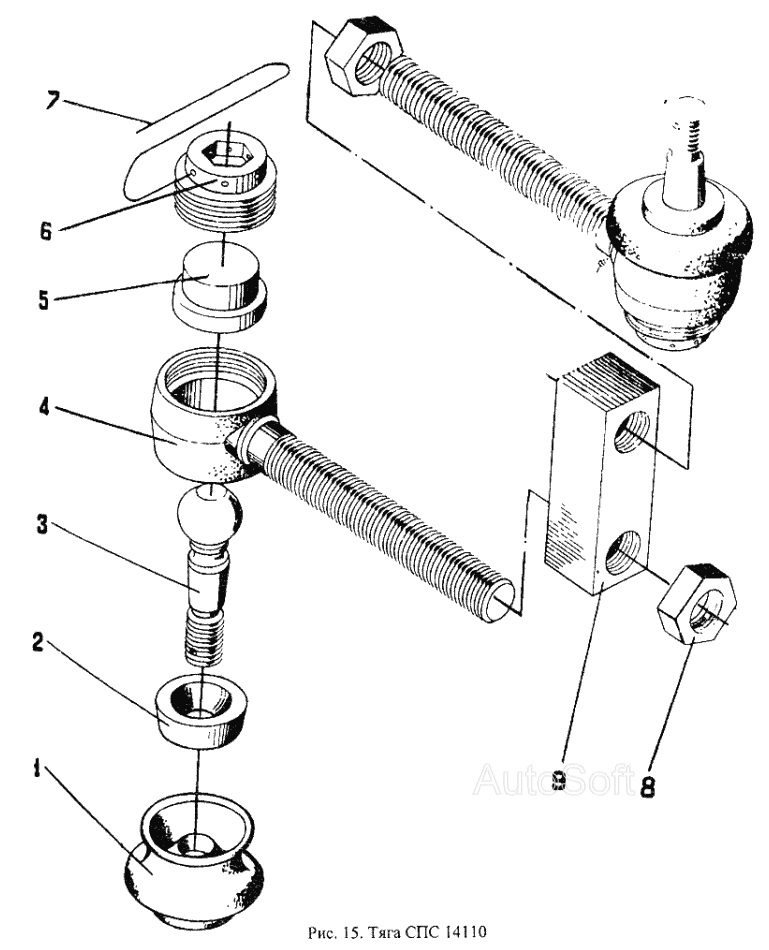 7
6
5
4
3
2
1
9
8
AutoSoft
Рис. 15. Тяга СПС 14110