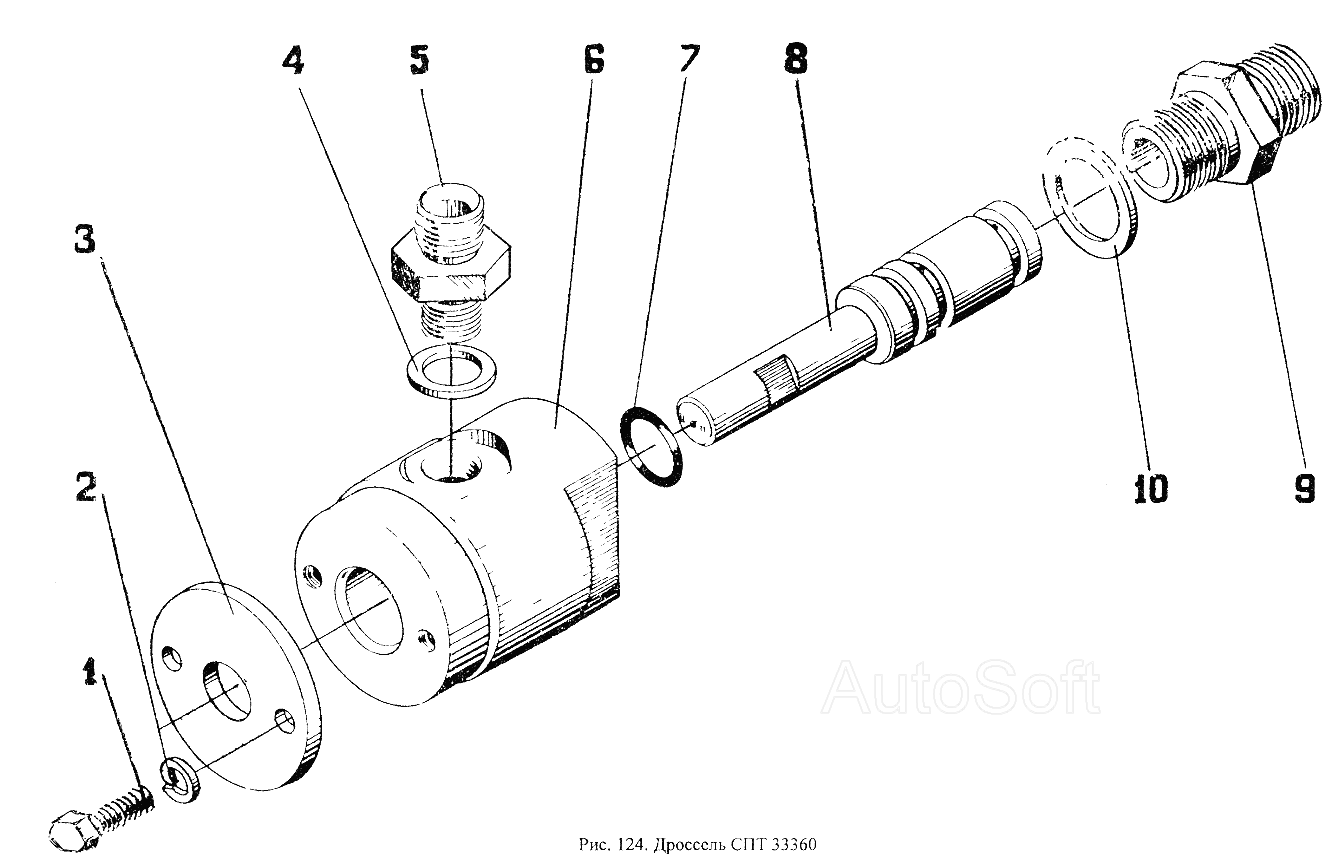 4
5
6
7
8
3
2
1
10
9
AutoSoft
Рис. 124. Дроссель СПТ 33360