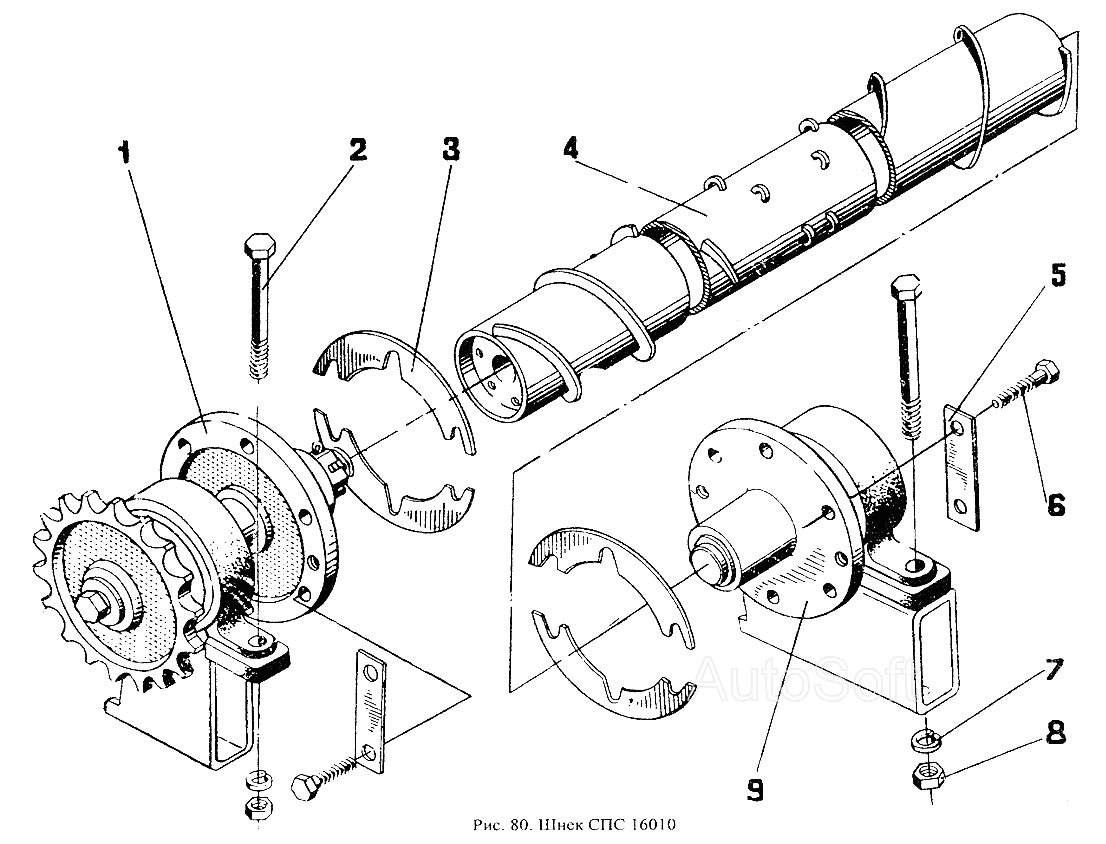 1
2
3
4
5
6
7
8
9
AutoSoft
Рис. 80. Шнек СПС 16010