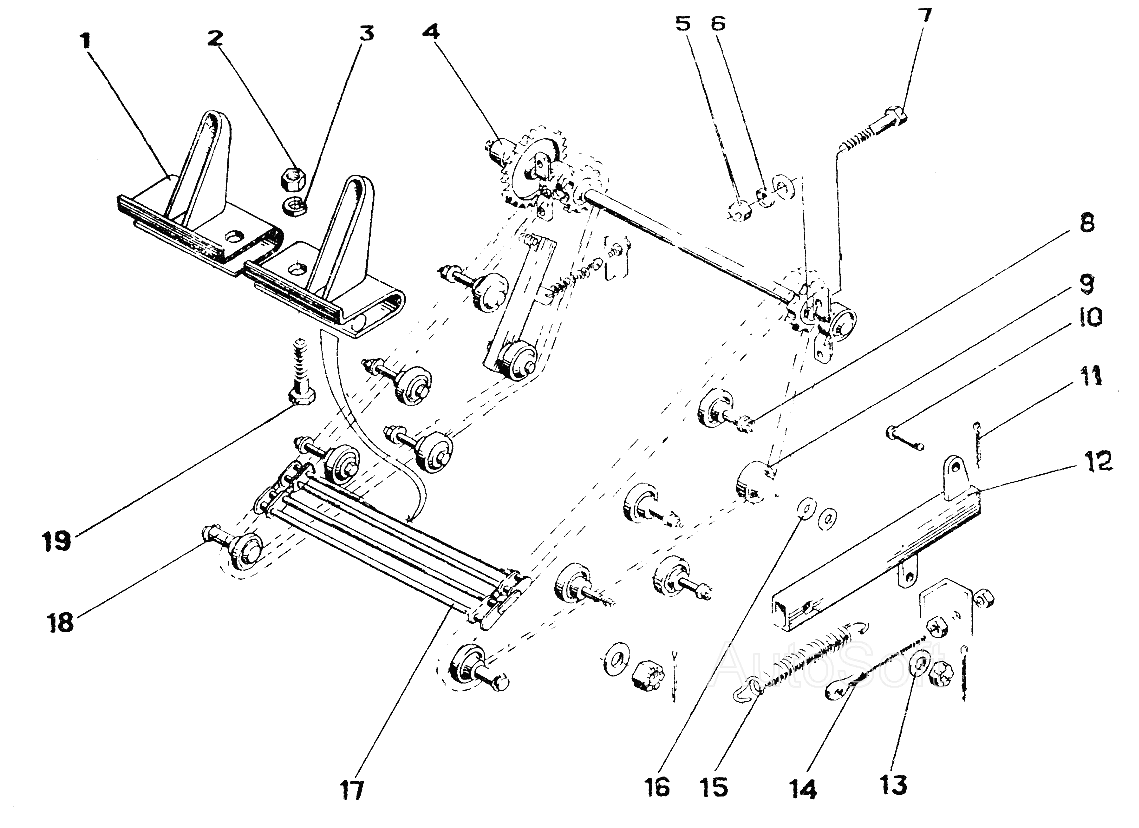 1
2
3
4
5
6
7
8
9
10
11
12
19
18
17
16
15
14
13
AutoSoft