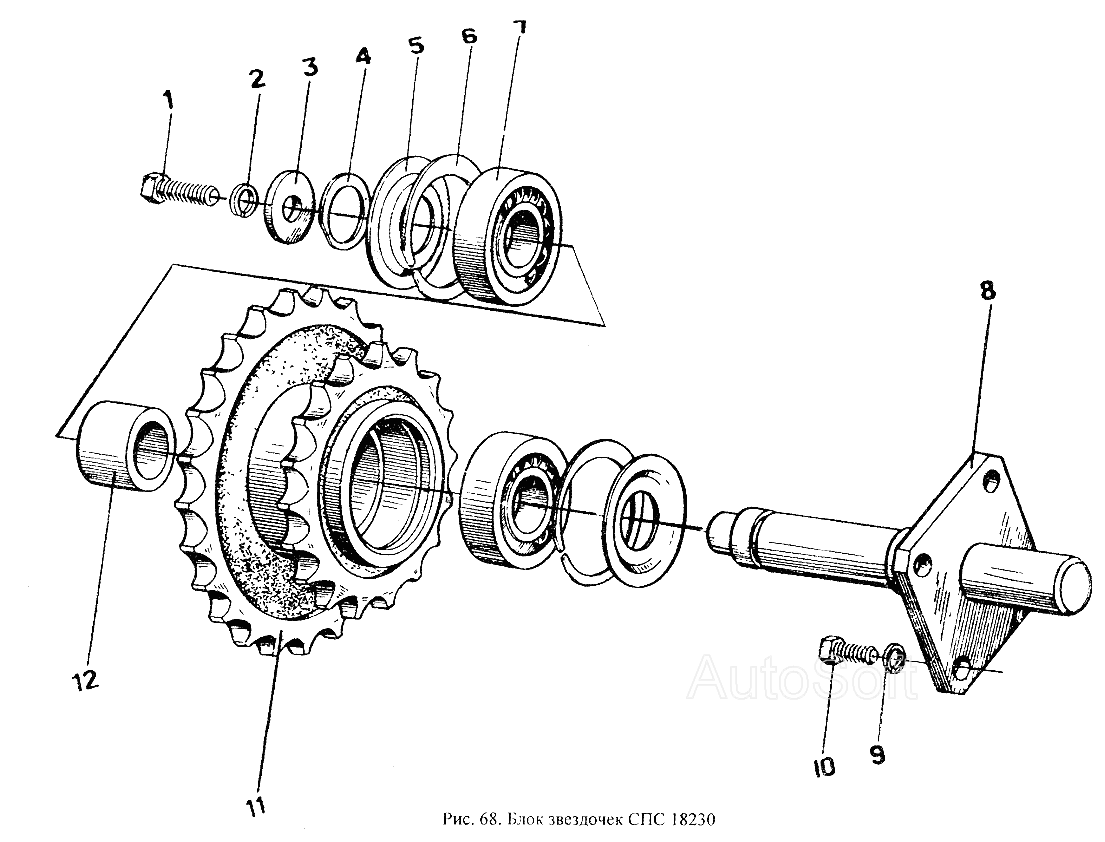 1
2
3
4
5
6
7
8
12
11
10
9
AutoSoft
Рис. 68. Блок звездочек СПС 18230