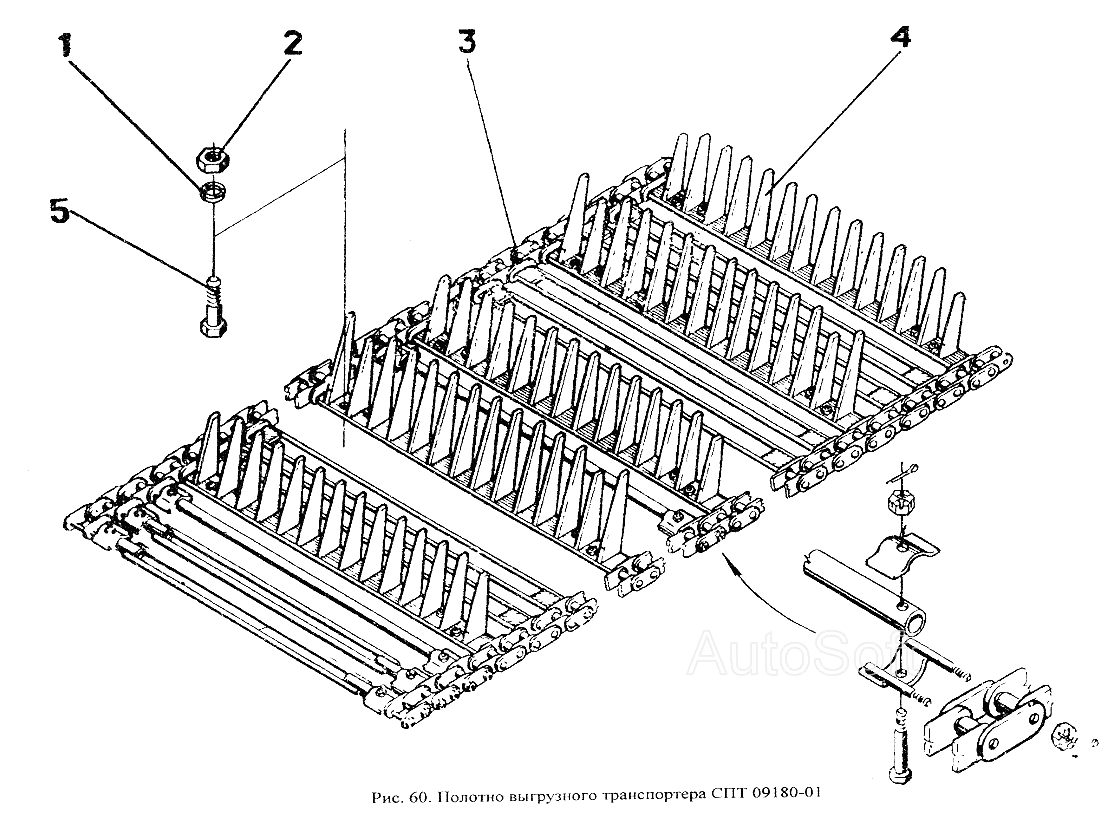 1
2
3
4
5

AutoSoft

Рис. 60. Полотно выгрузного транспортера СПТ 09180-01