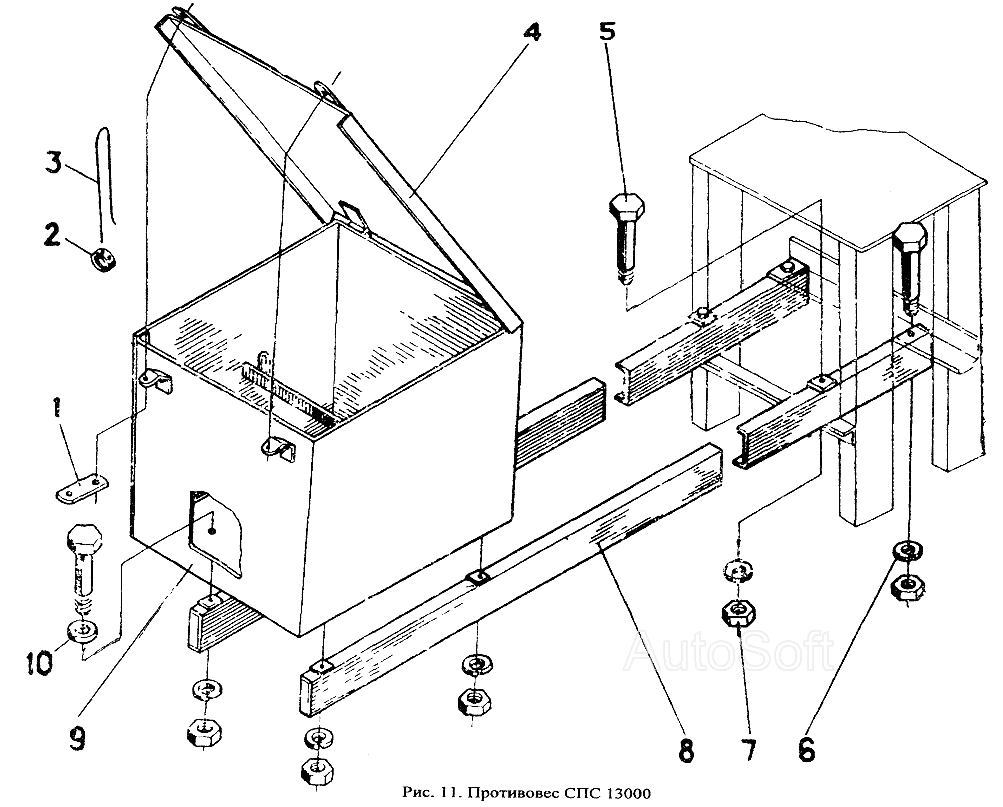 4
5
3
2
1
10
9
8
7
6
AutoSoft
Рис. 11. Противовес СПС 13000