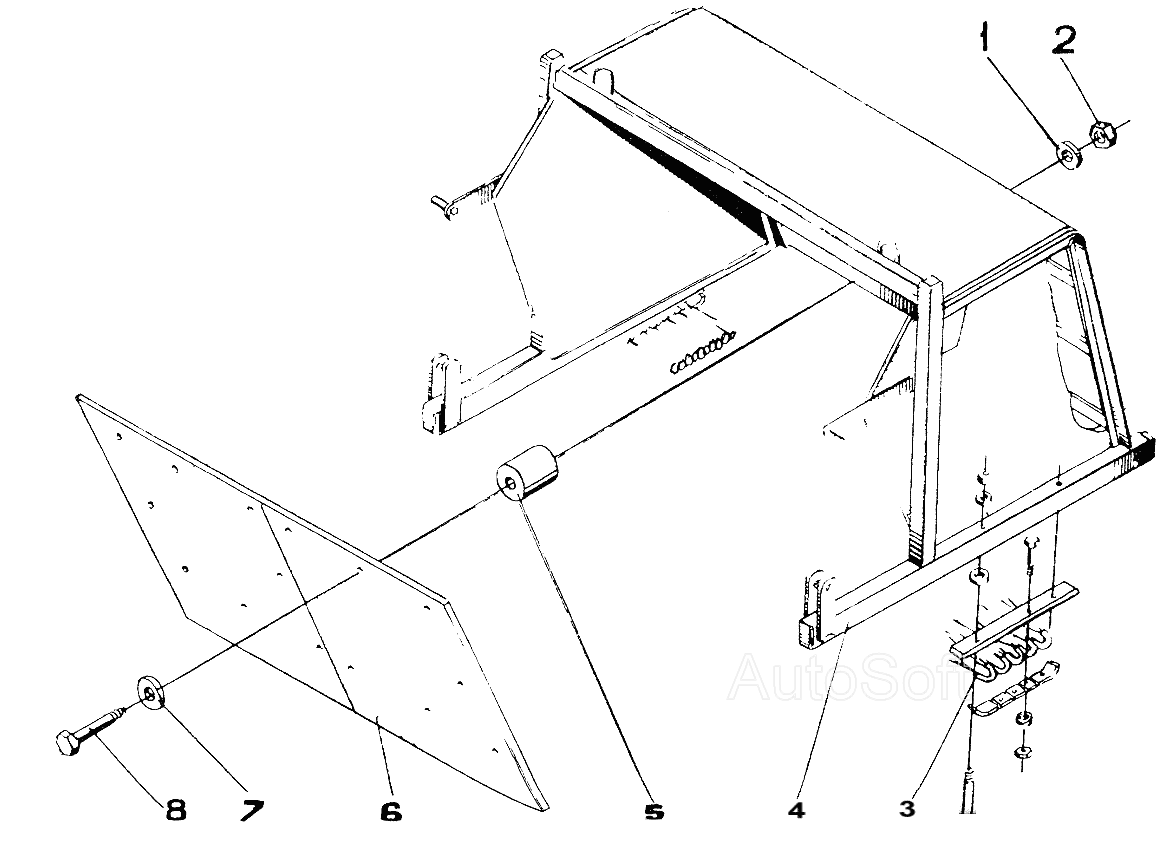 1
2
AutoSoft
8
7
6
5
4
3