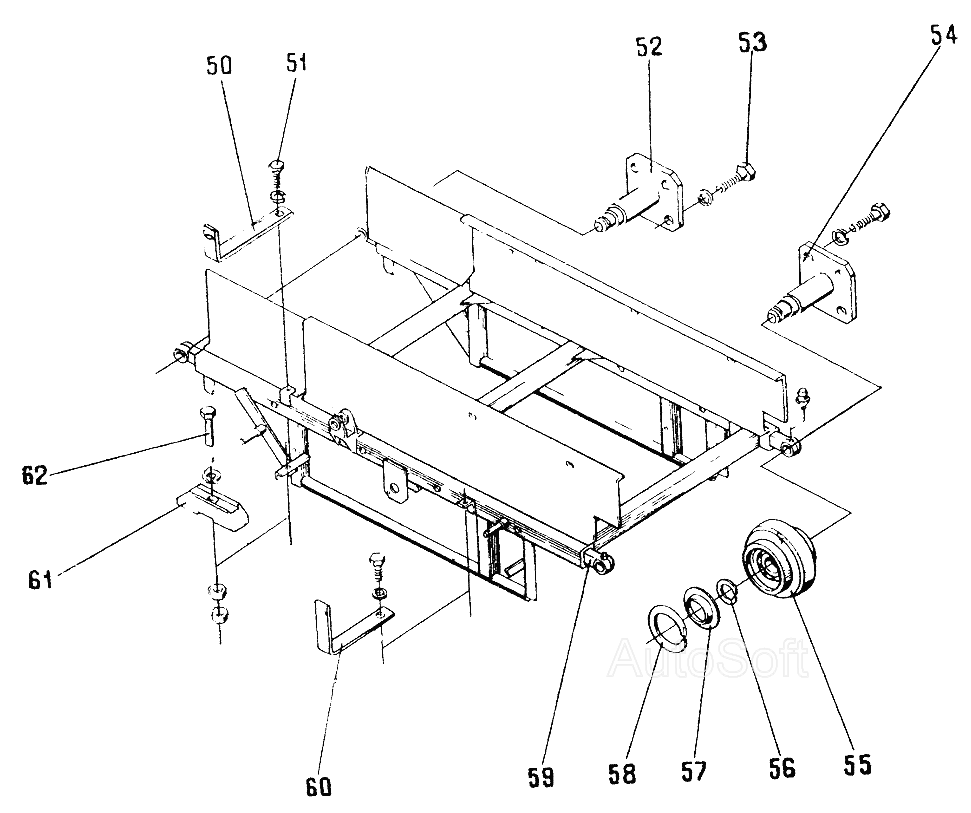 50
51
52
53
54
62
61
60
59
58
57
56
55
AutoSoft