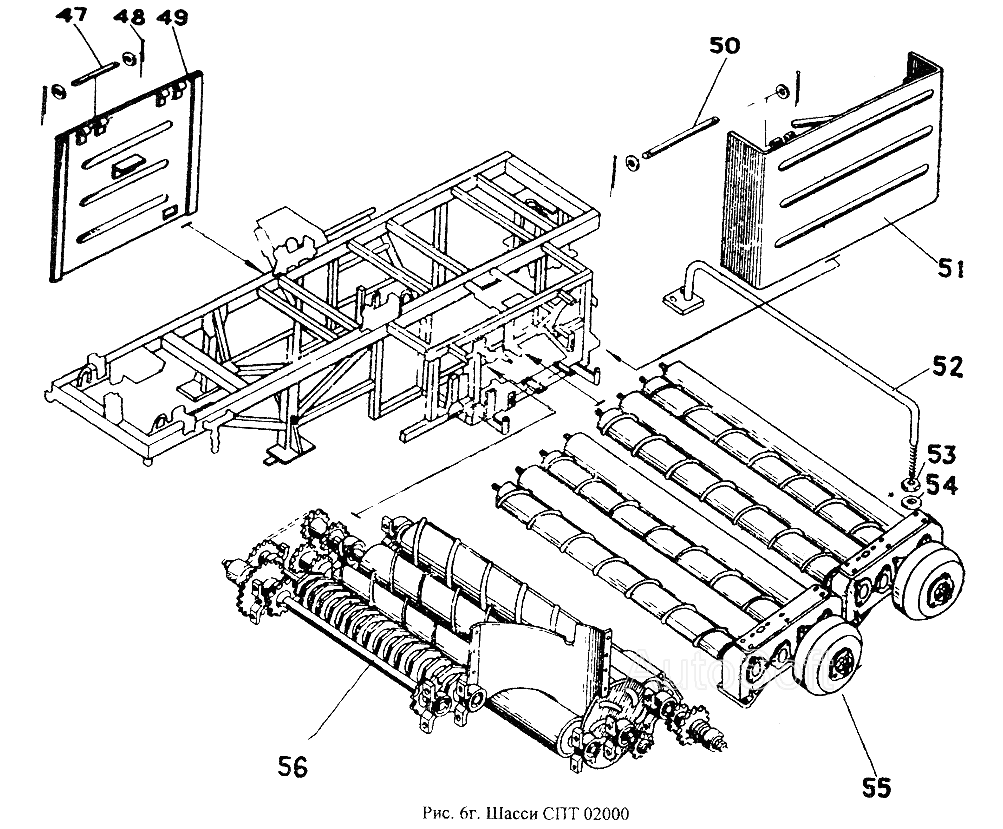 47
48
49
50
51
52
53
54
55
56

Рис. 6г. Шасси СПТ 02000