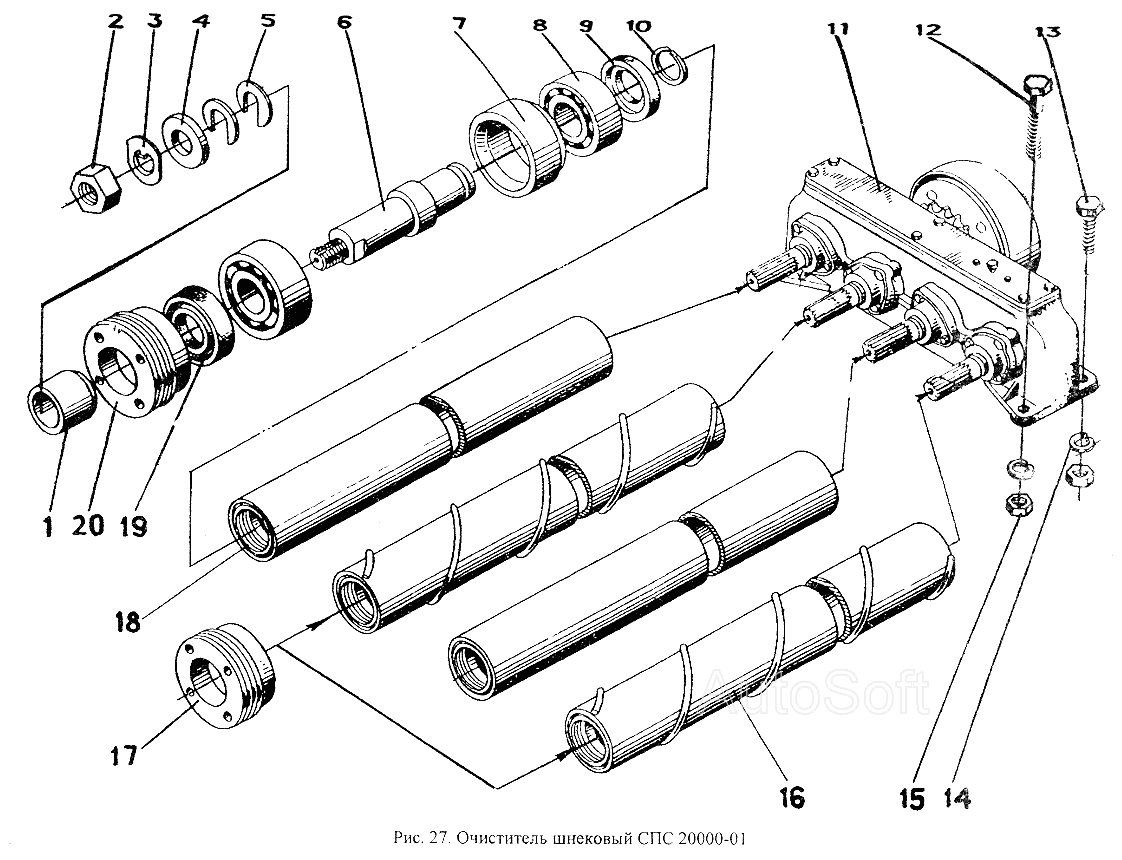 2 3 4 5 6 7 8 9 10 11 12 13

1 20 19

18

17

16 15 14

AutoSoft

Рис. 27. Очиститель шнековый СПС 20000-01