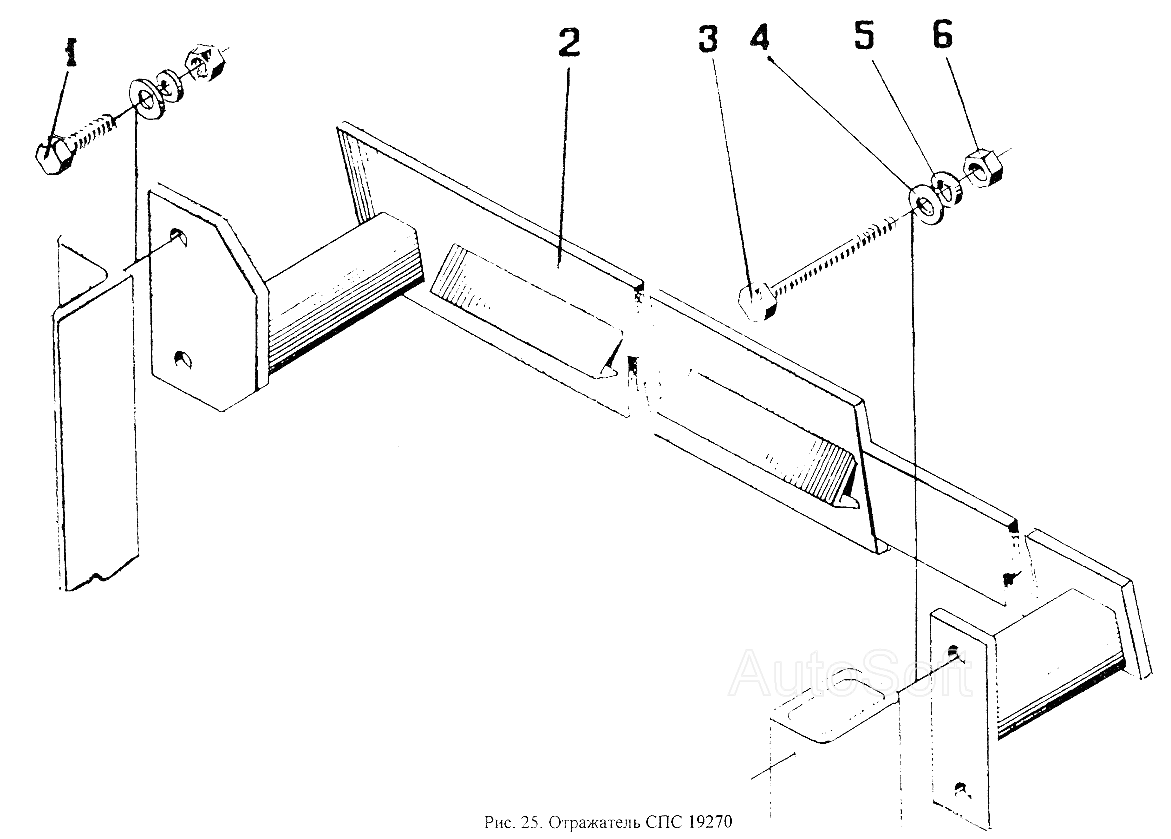 1
2
3
4
5
6
AutoSoft
Рис. 25. Отражатель СПС 19270